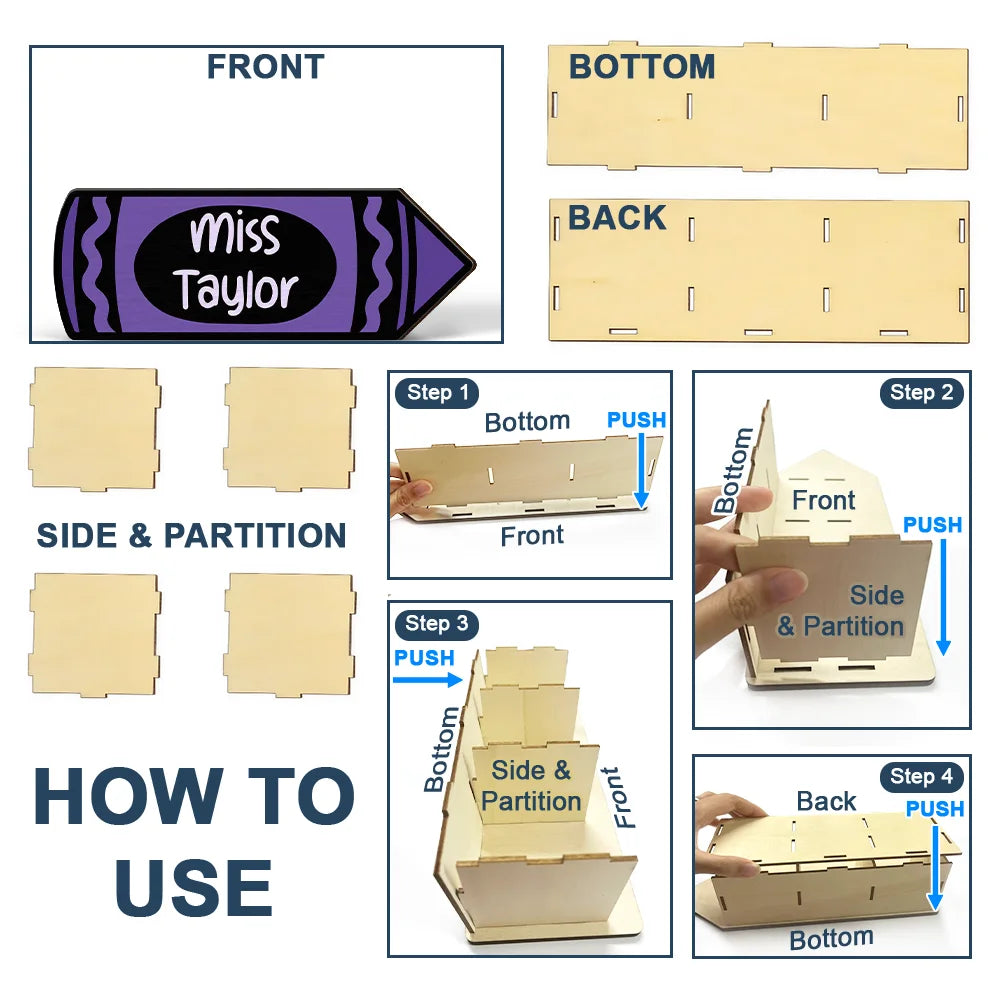 FRONT

Miss Taylor

BOTTOM

BACK

SIDE & PARTITION

HOW TO USE

Step 1
Bottom
PUSH
Front

Step 2
Bottom
Front
PUSH
Side & Partition

Step 3
PUSH
Bottom
Side & Partition
Front

Step 4
Back
PUSH
Bottom